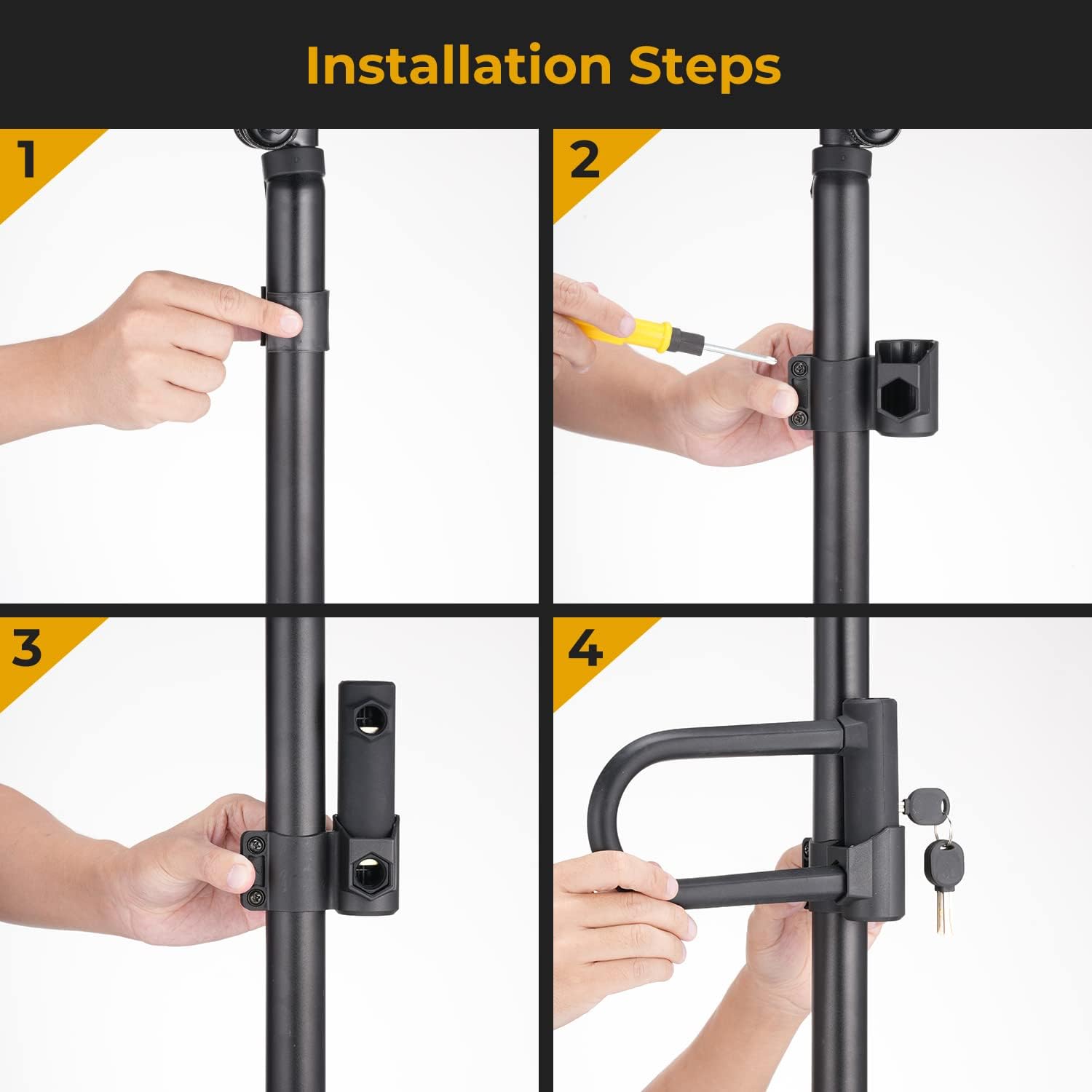 Installation Steps

1

2

3

4