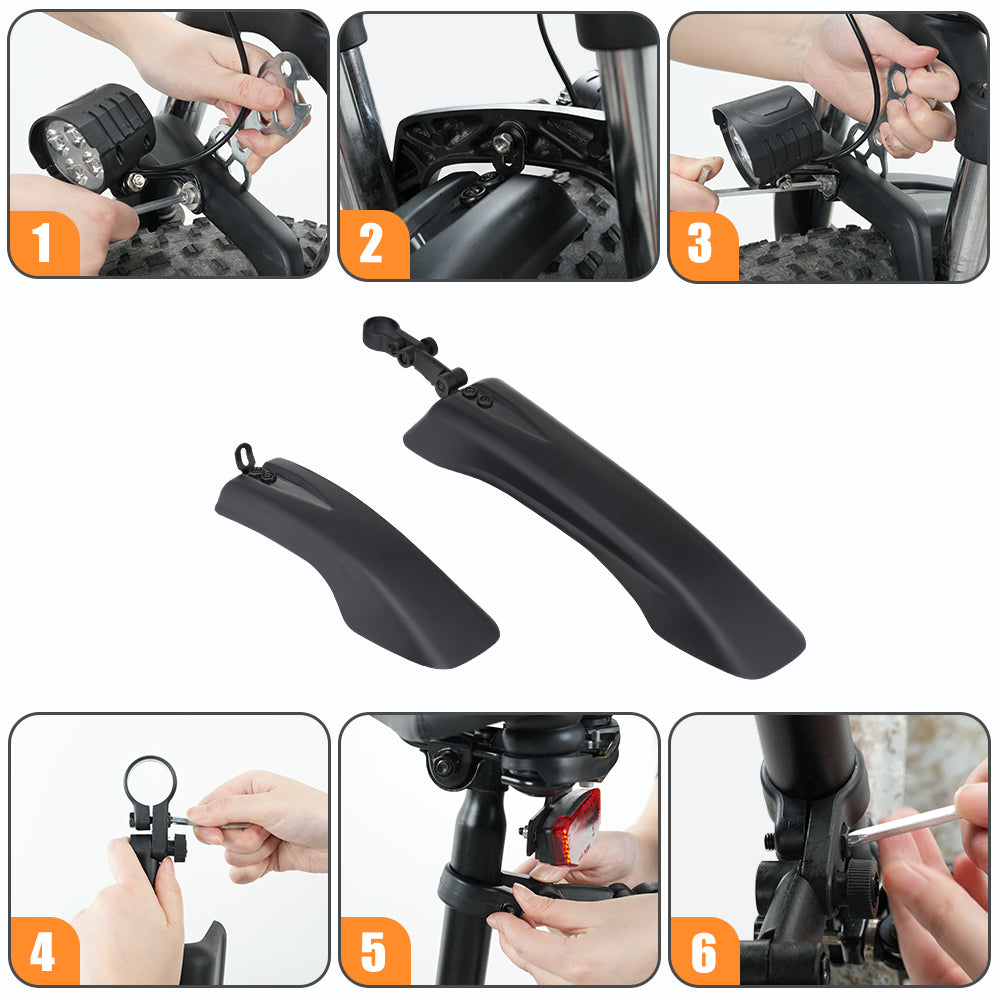 1

2

3

4

5

6