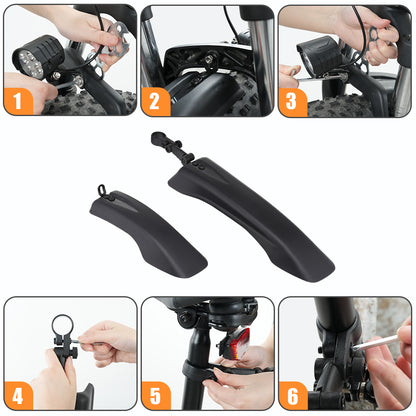 1
2
3
4
5
6